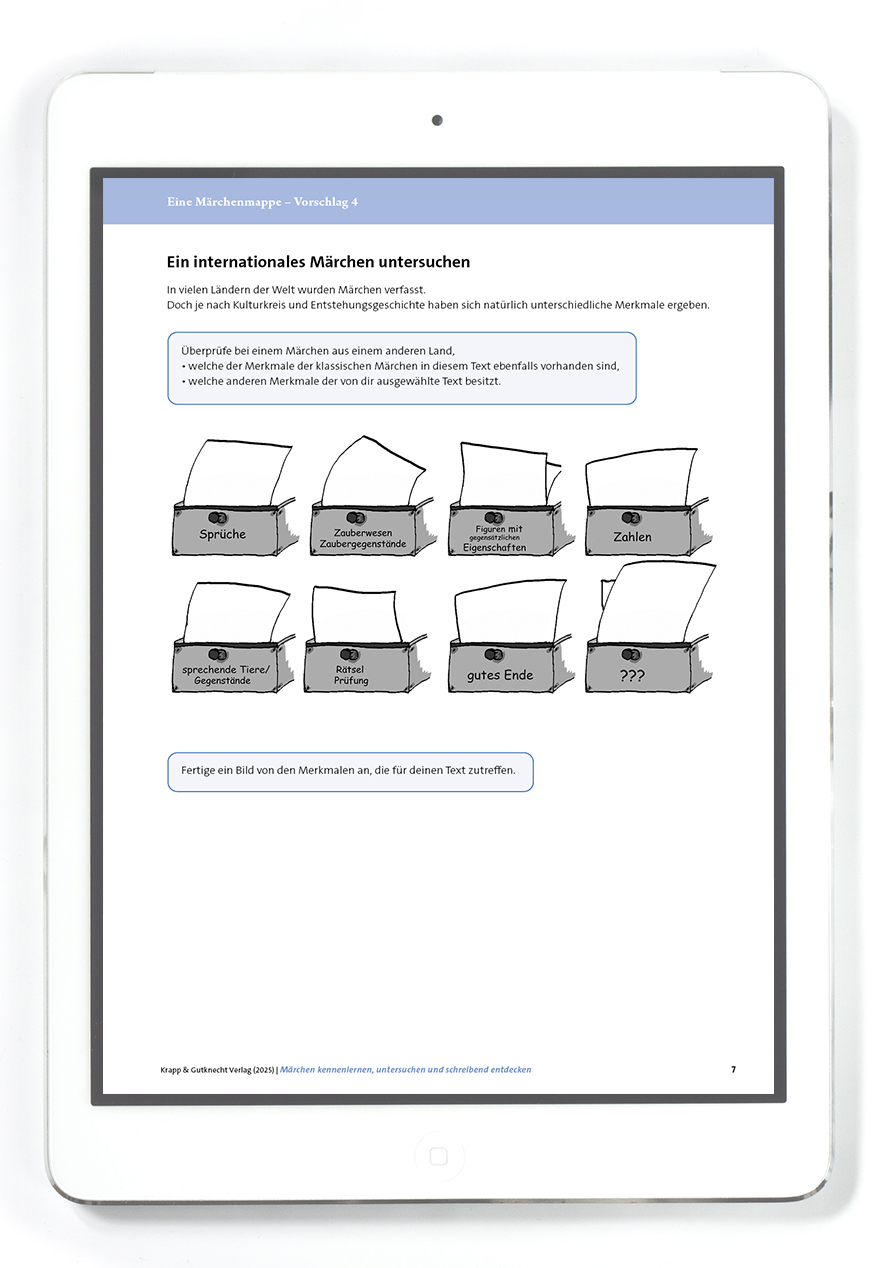 Eine Märchenmappe – Vorschlag 4

Ein internationales Märchen untersuchen

In vielen Ländern der Welt wurden Märchen verfasst.
Doch je nach Kulturkreis und Entstehungsgeschichte haben sich natürlich unterschiedliche Merkmale ergeben.

Überprüfe bei einem Märchen aus einem anderen Land,
• welche der Merkmale der klassischen Märchen in diesem Text ebenfalls vorhanden sind,
• welche anderen Merkmale der von dir ausgewählte Text besitzt.

Sprüche

Zauberwesen Zaubergegenstände

Figuren mit gegensätzlichen Eigenschaften

Zahlen

sprechende Tiere/ Gegenstände

Rätsel Prüfung

gutes Ende

???

Fertige ein Bild von den Merkmalen an, die für deinen Text zutreffen.

Krapp & Gutknecht Verlag (2025) | Märchen kennenlernen, untersuchen und schreibend entdecken

7